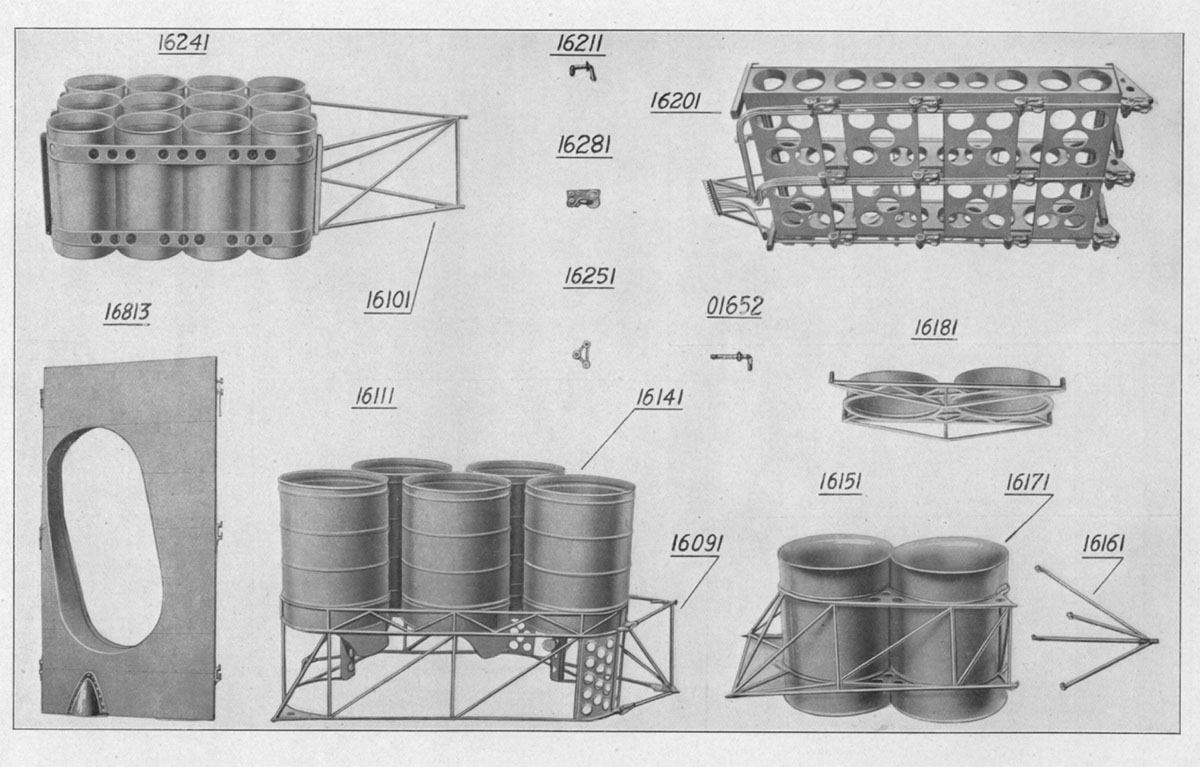 16241

16211

16201

16281

16101

16251

16813

01652

16181

16111

16141

16151

16171

16091

16161