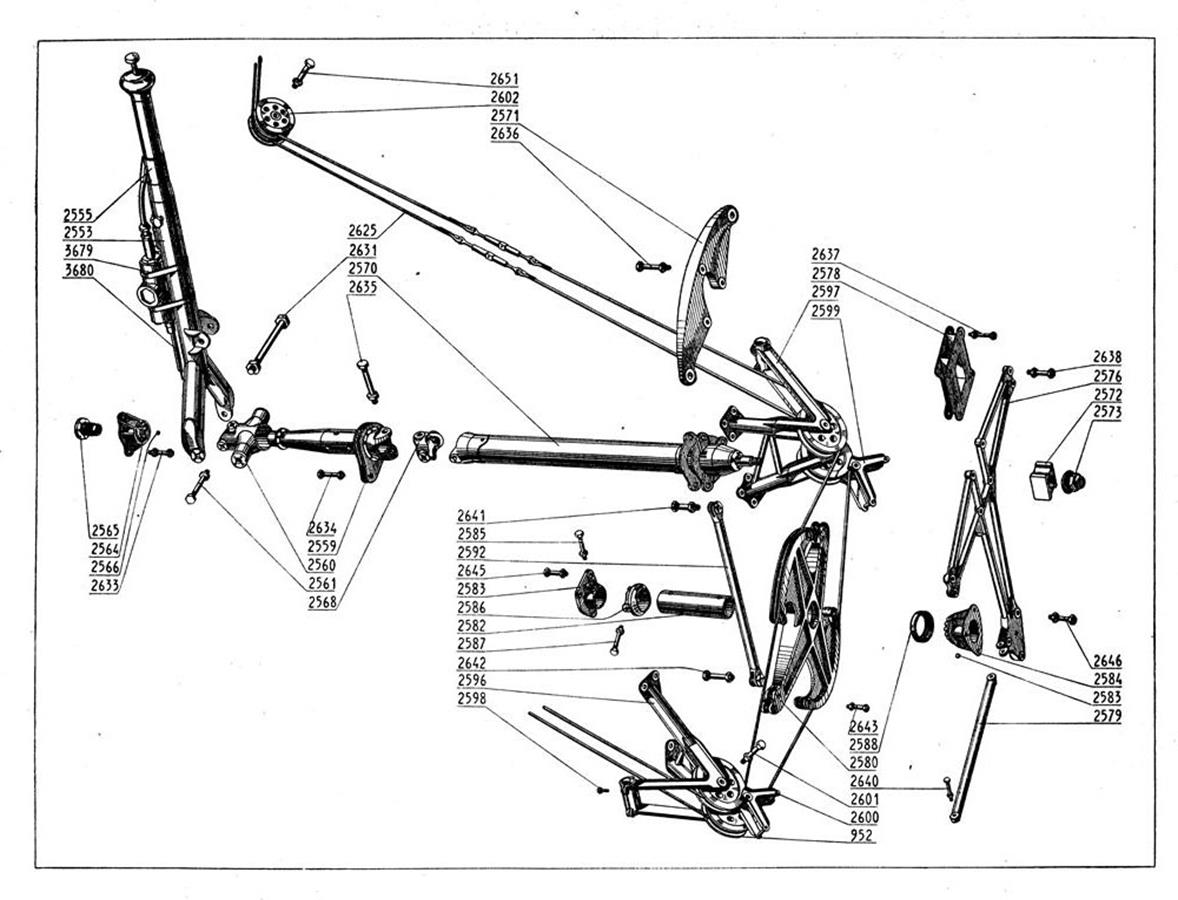 2651
2602
2571
2636
2555
2553
3679
3680
2625
2631
2570
2635
2637
2578
2597
2599
2638
2576
2572
2573
2565
2564
2566
2633
2634
2559
2560
2561
2568
2641
2585
2592
2645
2583
2586
2582
2587
2642
2596
2598
2646
2584
2583
2579
2643
2588
2580
2640
2601
2600
952