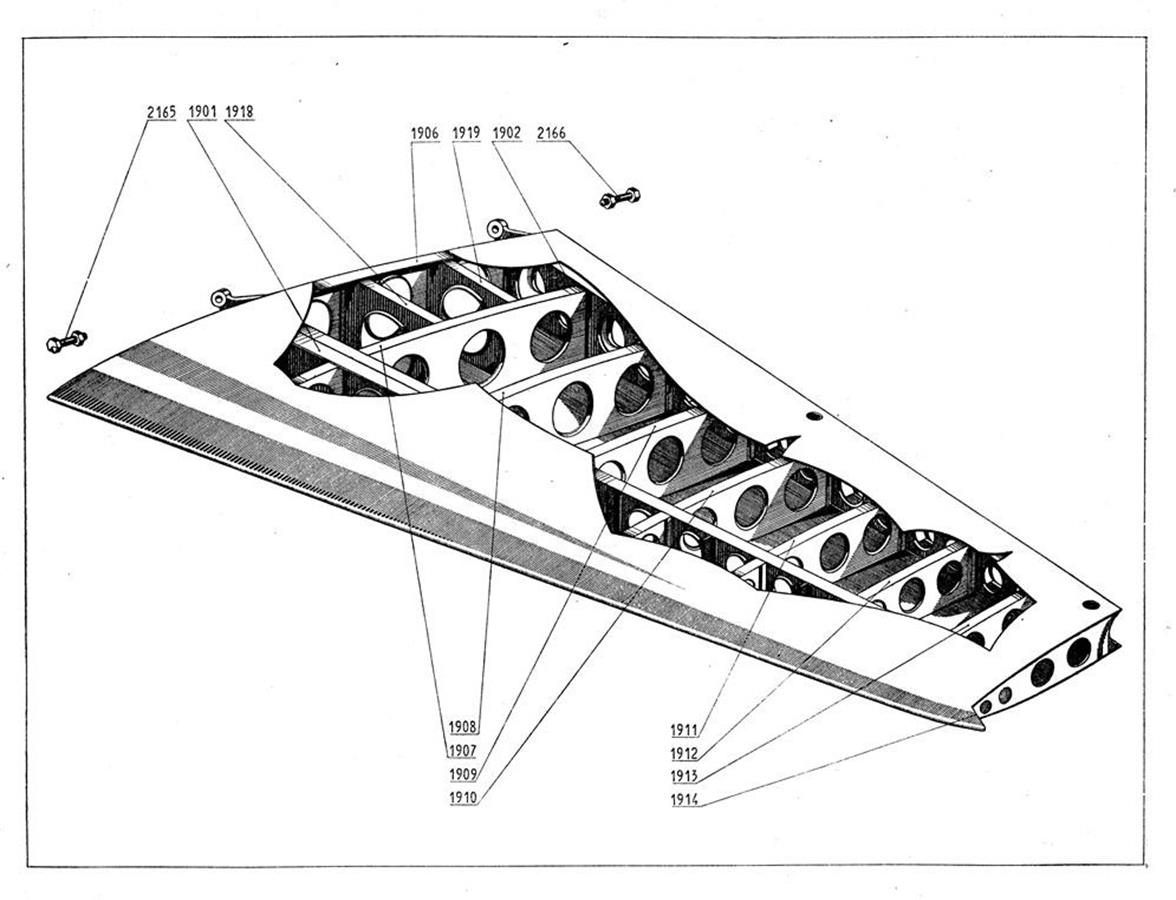 2165 1901 1918

1906 1919 1902 2166

1908
1907
1909
1910

1911
1912
1913
1914