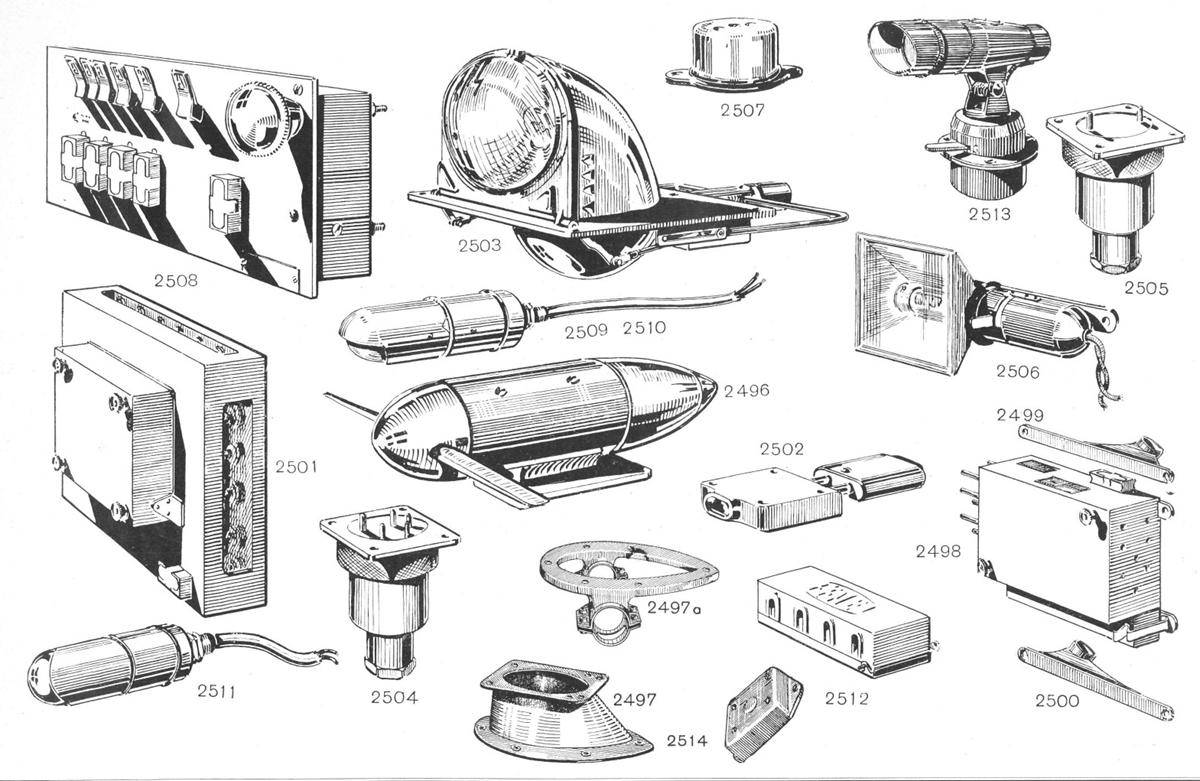 2507
2513
2508
2503
2505
2509 2510
2506
2496
2499
2501
2502
2498
2497a
2511
2504
2497
2512
2500
2514