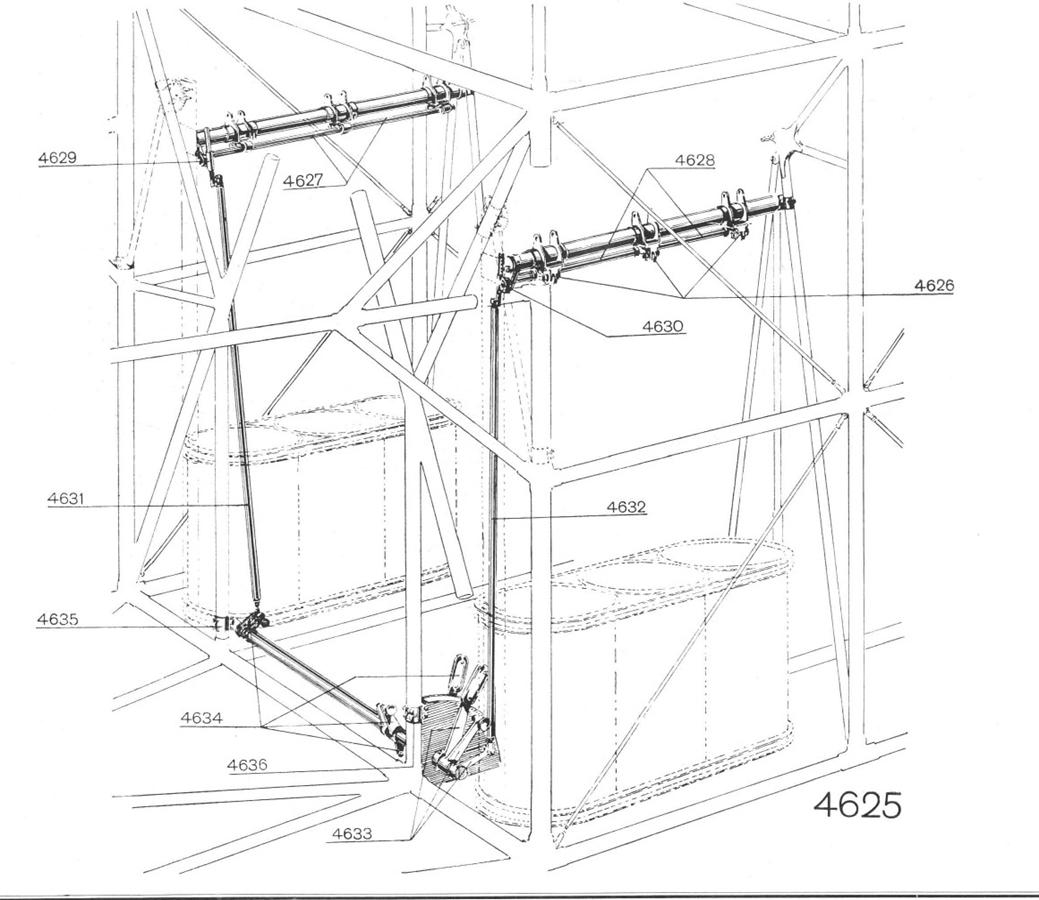 4629
4627
4628
4626
4630
4631
4632
4635
4634
4636
4633
4625