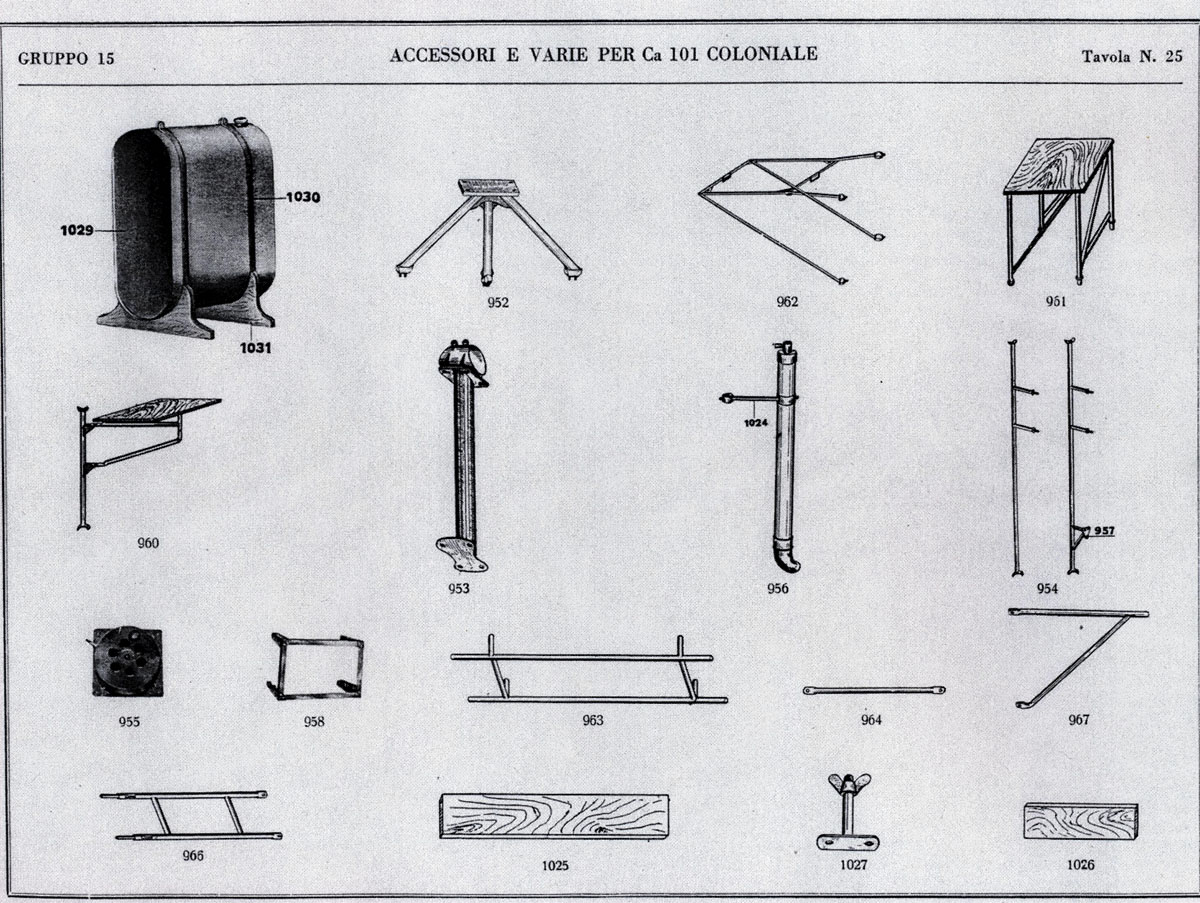 GRUPPO 15

ACCESSORI E VARIE PER Ca 101 COLONIALE

Tavola N. 25

1029

1030

1031

952

962

951

960

953

1024

956

957

954

955

958

963

964

967

966

1025

1027

1026