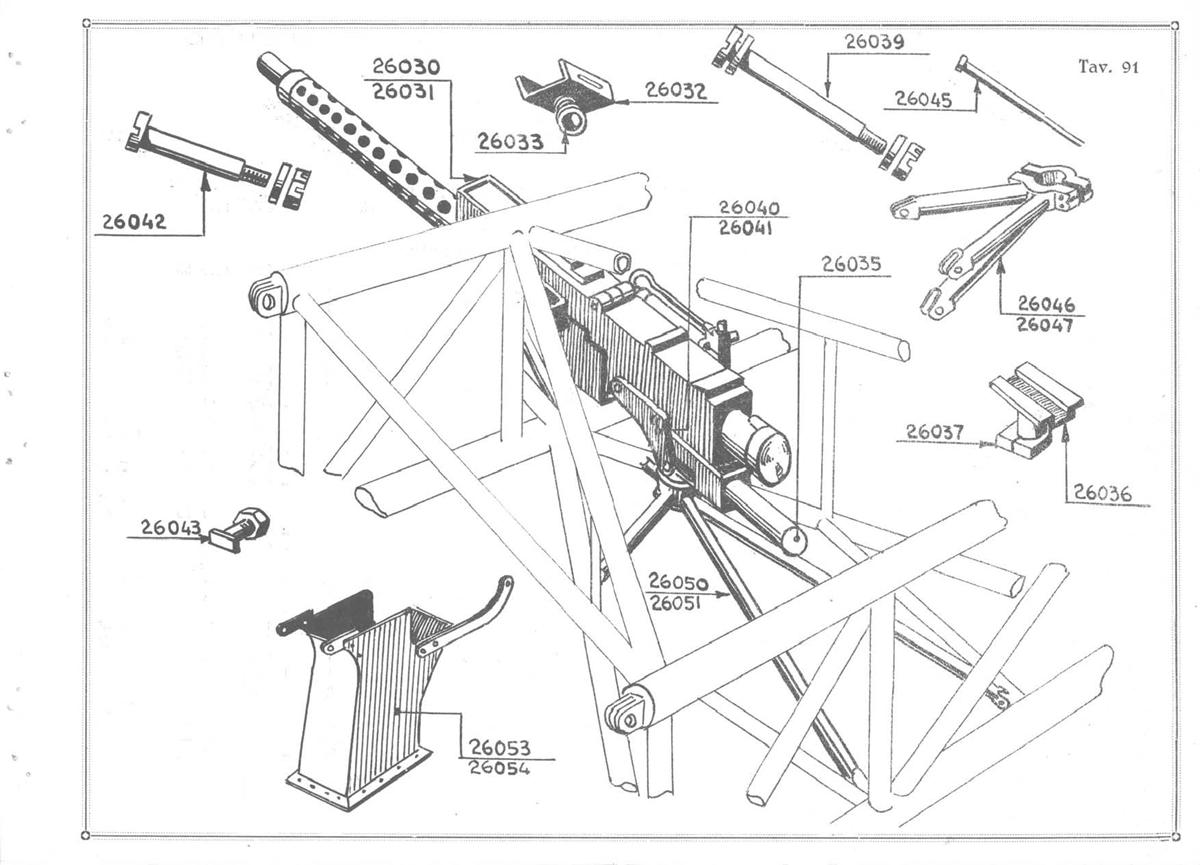 Tav. 91

26030
26031

26032

26033

26039

26045

26042

26040
26041

26035

26046
26047

26037

26036

26043

26050
26051

26053
26054