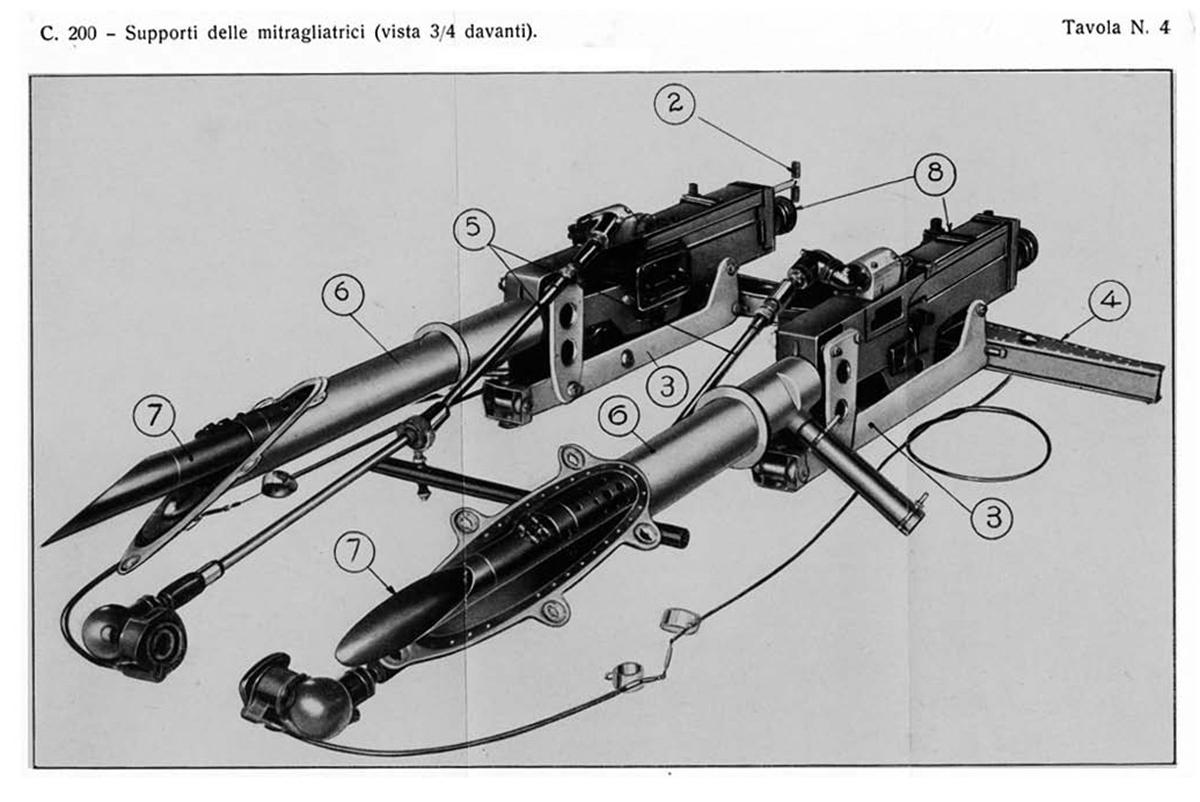 C. 200 – Supporti delle mitragliatrici (vista 3/4 davanti).

Tavola N. 4

2
8
5
6
4
3
7
6
3
7